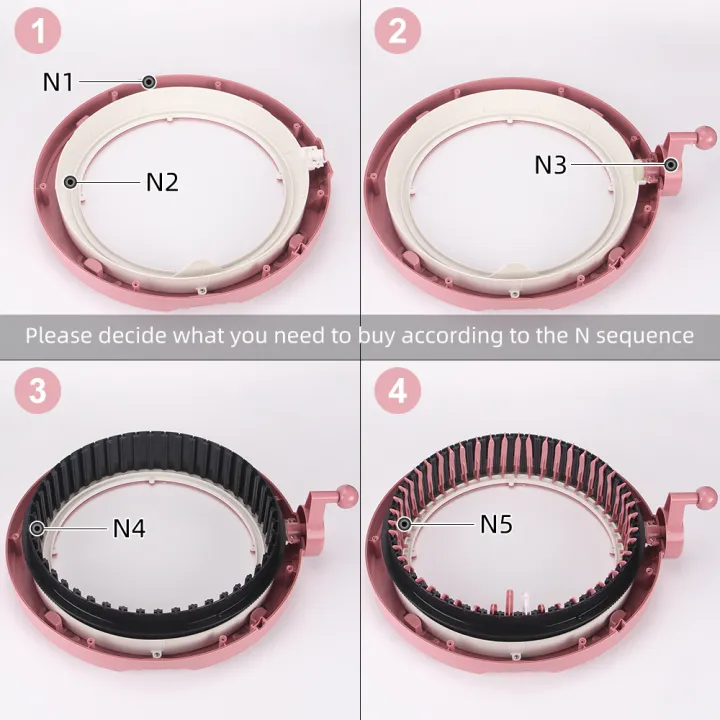 1
N1
N2

2
N3

Please decide what you need to buy according to the N sequence

3
N4

4
N5