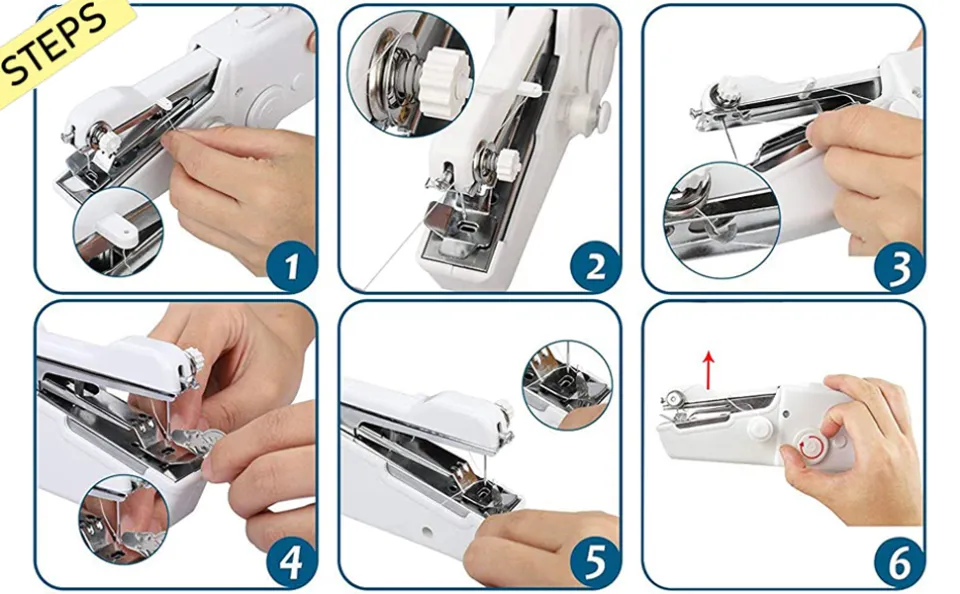 STEPS

1

2

3

4

5

6