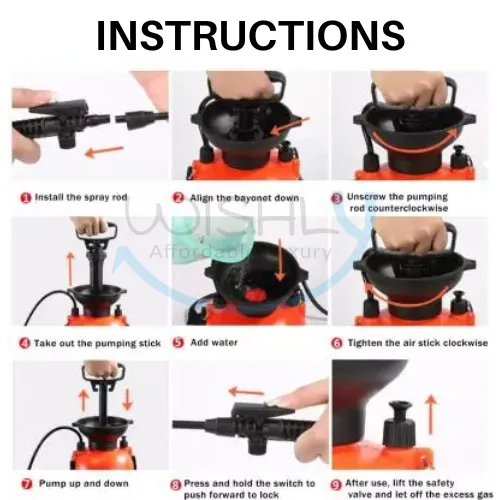 INSTRUCTIONS

1 Install the spray rod

2 Align the bayonet down

3 Unscrew the pumping rod counterclockwise

WISHLY
Affordable Luxury

4 Take out the pumping stick

5 Add water

6 Tighten the air stick clockwise

7 Pump up and down

8 Press and hold the switch to push forward to lock

9 After use, lift the safety valve and let off the excess gas