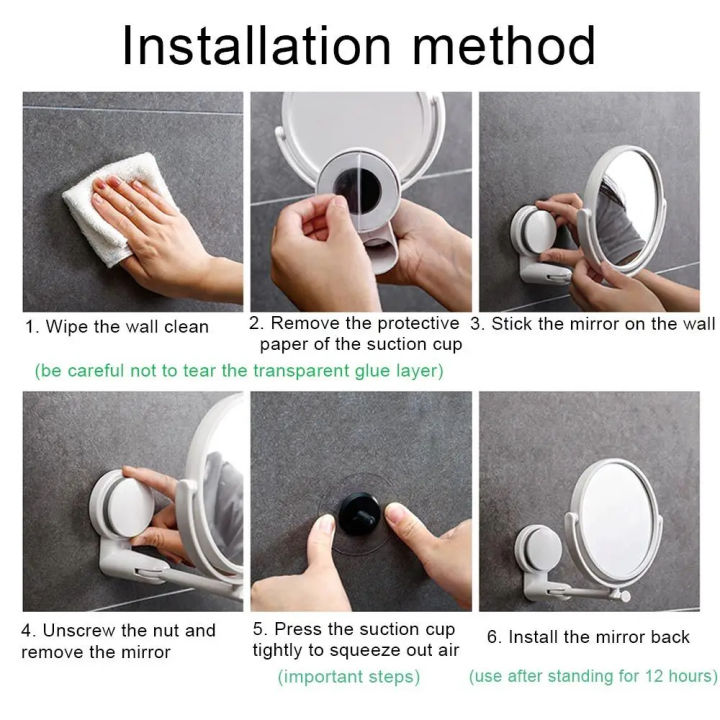 Installation method

1. Wipe the wall clean

2. Remove the protective paper of the suction cup

3. Stick the mirror on the wall

(be careful not to tear the transparent glue layer)

4. Unscrew the nut and remove the mirror

5. Press the suction cup tightly to squeeze out air

(important steps)

6. Install the mirror back

(use after standing for 12 hours)