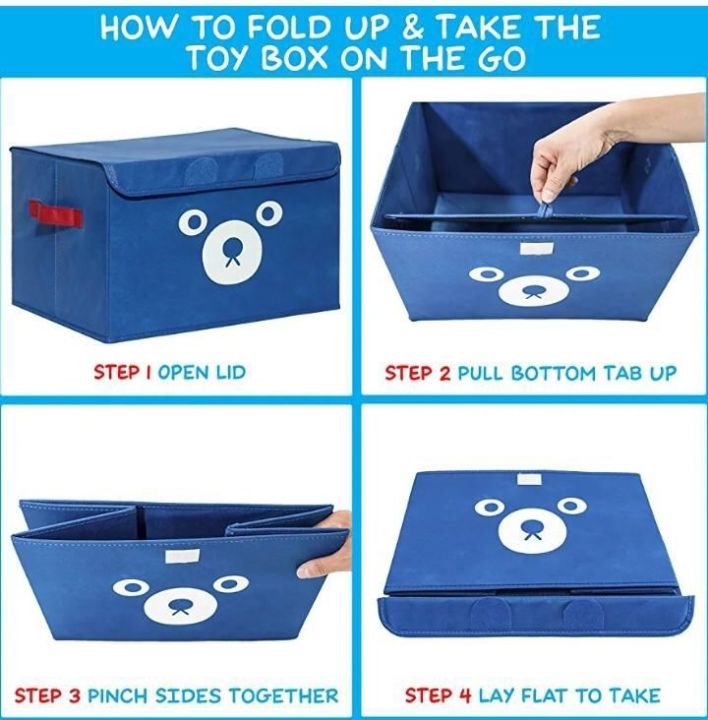 HOW TO FOLD UP & TAKE THE TOY BOX ON THE GO

STEP 1 OPEN LID

STEP 2 PULL BOTTOM TAB UP

STEP 3 PINCH SIDES TOGETHER

STEP 4 LAY FLAT TO TAKE