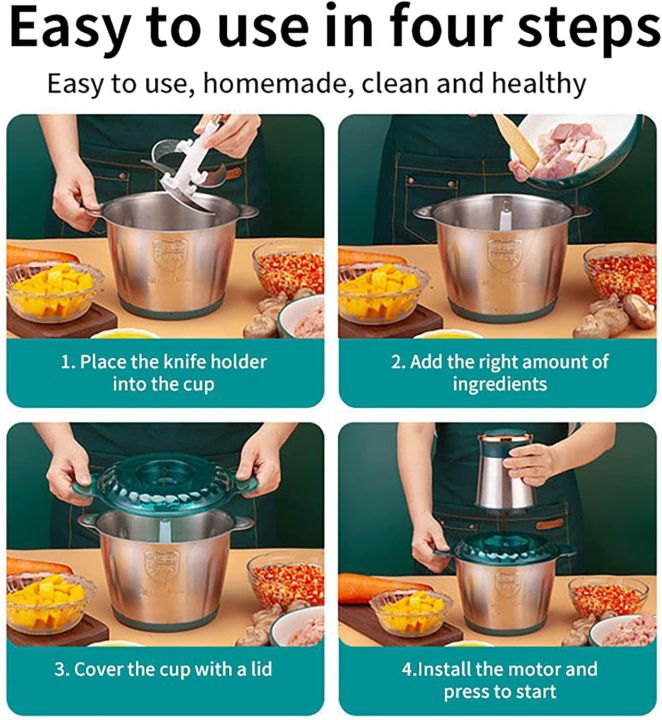 Easy to use in four steps

Easy to use, homemade, clean and healthy

1. Place the knife holder into the cup

2. Add the right amount of ingredients

3. Cover the cup with a lid

4.Install the motor and press to start