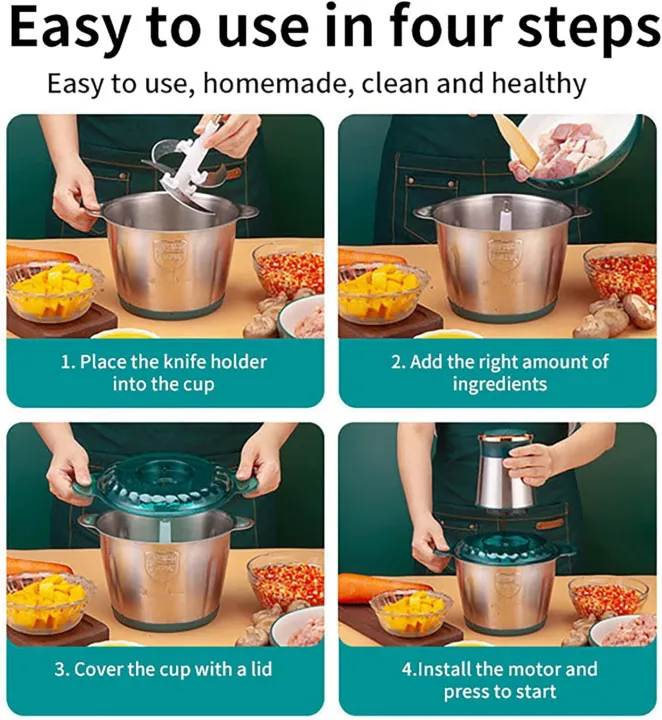 Easy to use in four steps

Easy to use, homemade, clean and healthy

1. Place the knife holder into the cup

2. Add the right amount of ingredients

3. Cover the cup with a lid

4.Install the motor and press to start