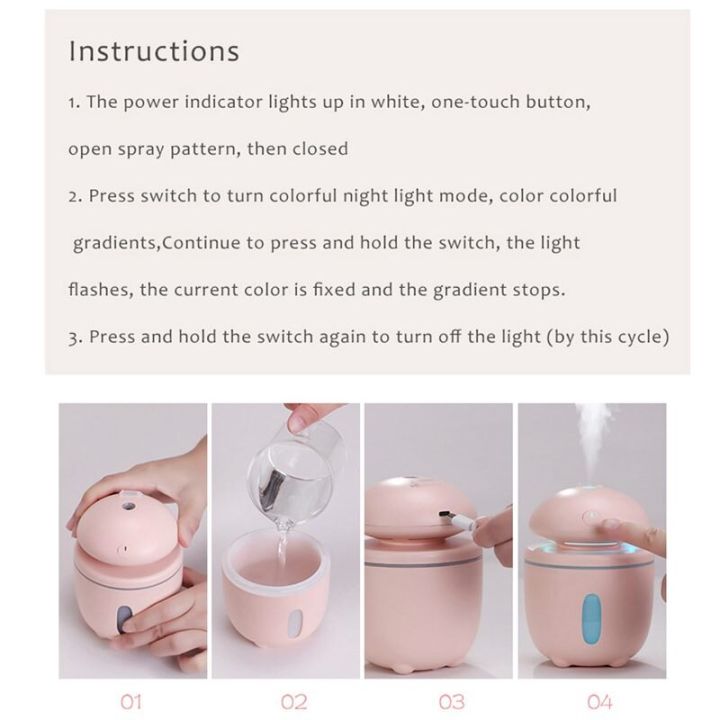 Instructions

1. The power indicator lights up in white, one-touch button, open spray pattern, then closed

2. Press switch to turn colorful night light mode, color colorful gradients,Continue to press and hold the switch, the light flashes, the current color is fixed and the gradient stops.

3. Press and hold the switch again to turn off the light (by this cycle)

01

02

03

04