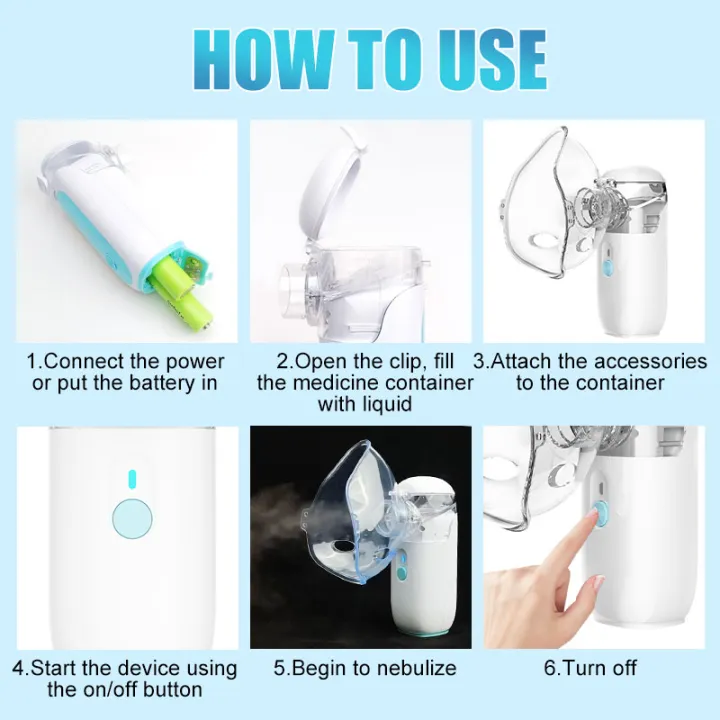 HOW TO USE

1.Connect the power or put the battery in

2.Open the clip, fill the medicine container with liquid

3.Attach the accessories to the container

4.Start the device using the on/off button

5.Begin to nebulize

6.Turn off