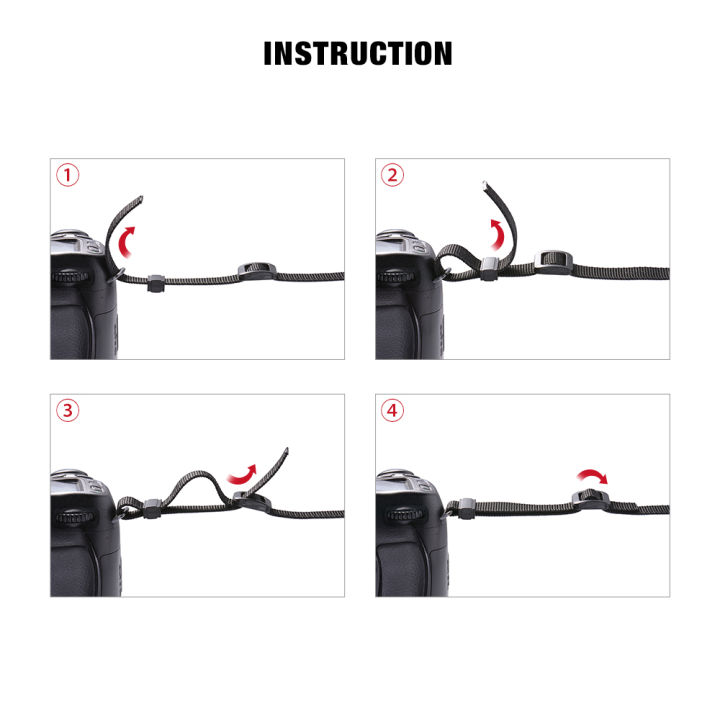 INSTRUCTION

1

2

3

4