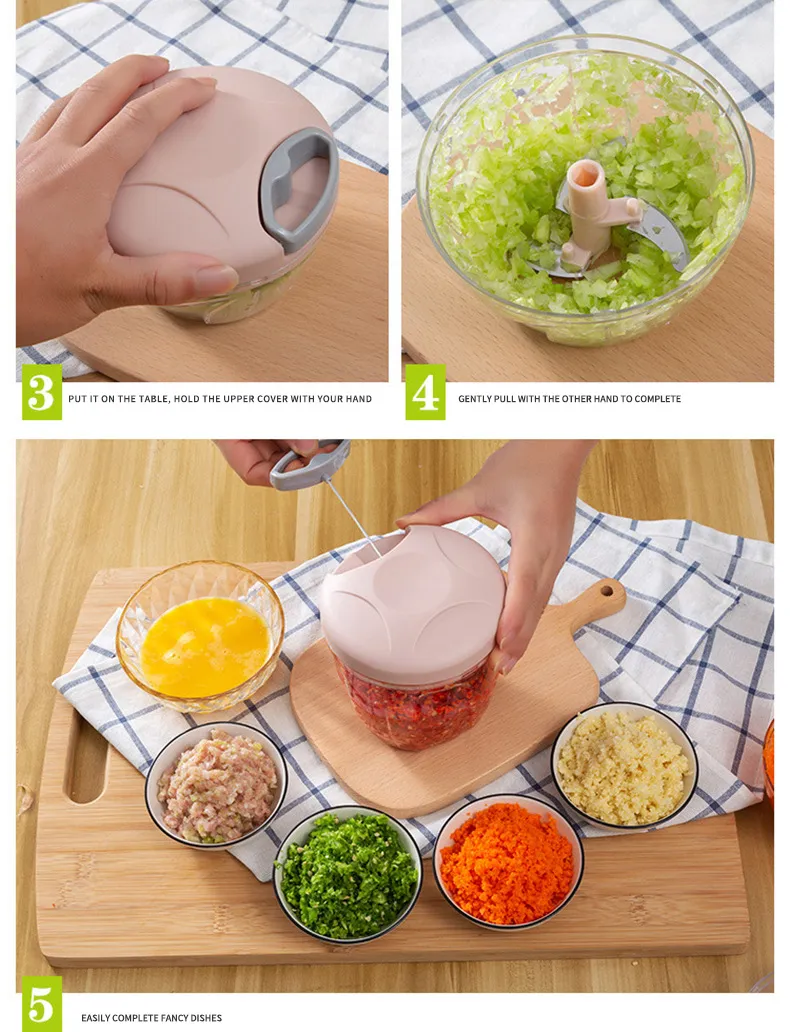 3 PUT IT ON THE TABLE, HOLD THE UPPER COVER WITH YOUR HAND

4 GENTLY PULL WITH THE OTHER HAND TO COMPLETE

5 EASILY COMPLETE FANCY DISHES