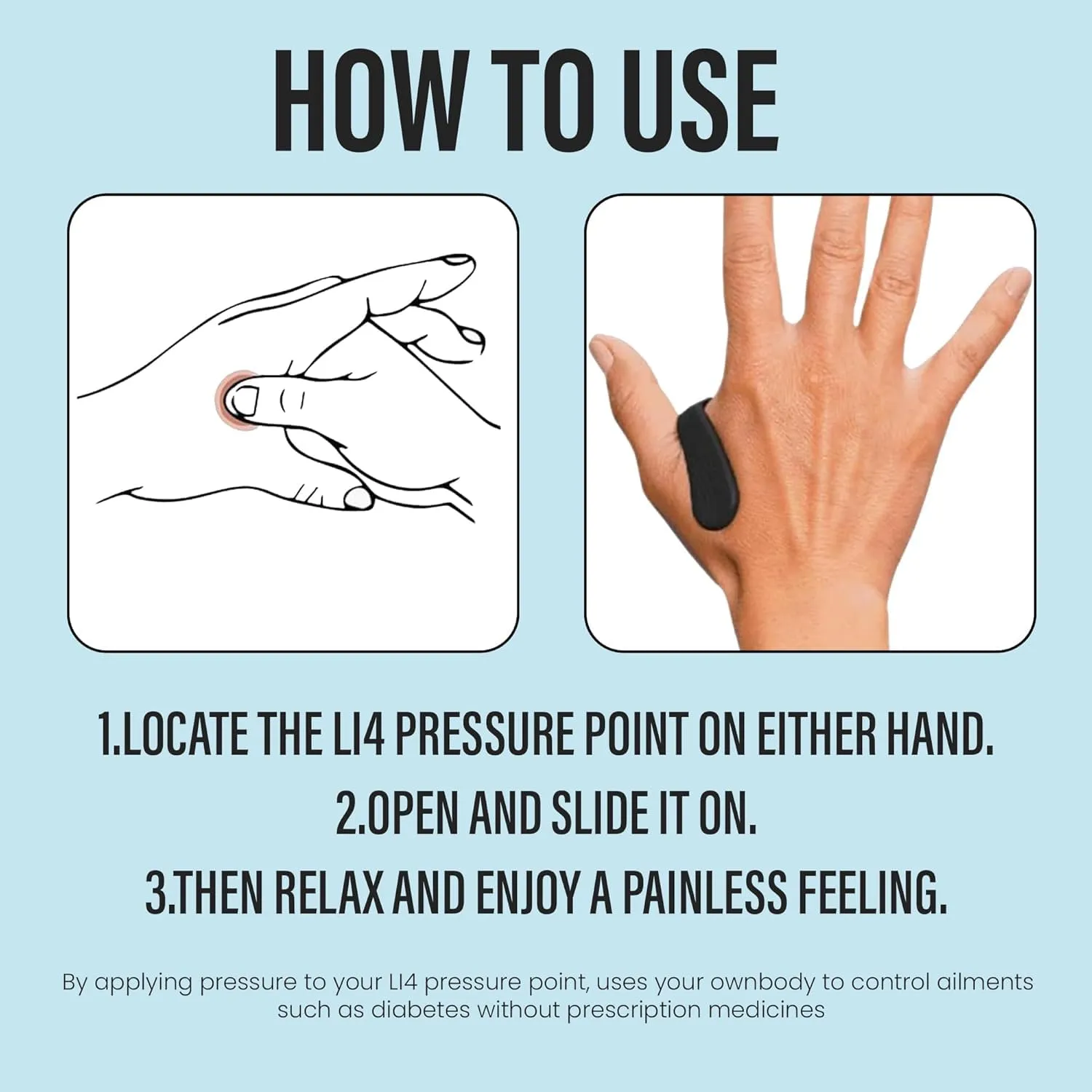 HOW TO USE

1.LOCATE THE LI4 PRESSURE POINT ON EITHER HAND.

2.OPEN AND SLIDE IT ON.

3.THEN RELAX AND ENJOY A PAINLESS FEELING.

By applying pressure to your LI4 pressure point, uses your ownbody to control ailments such as diabetes without prescription medicines