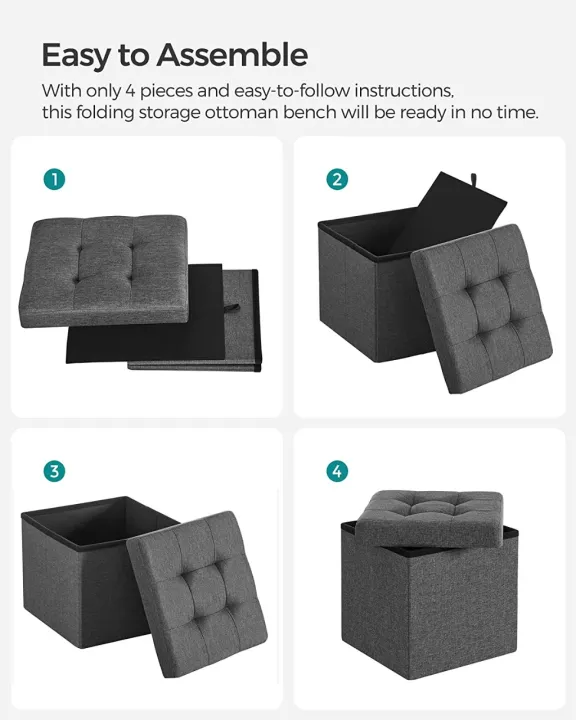 Easy to Assemble

With only 4 pieces and easy-to-follow instructions, this folding storage ottoman bench will be ready in no time.

1

2

3

4