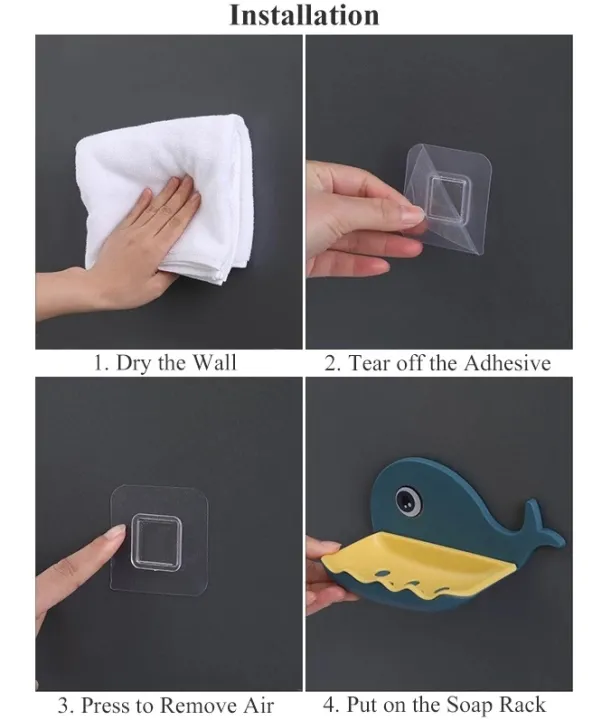 Installation

1. Dry the Wall

2. Tear off the Adhesive

3. Press to Remove Air

4. Put on the Soap Rack