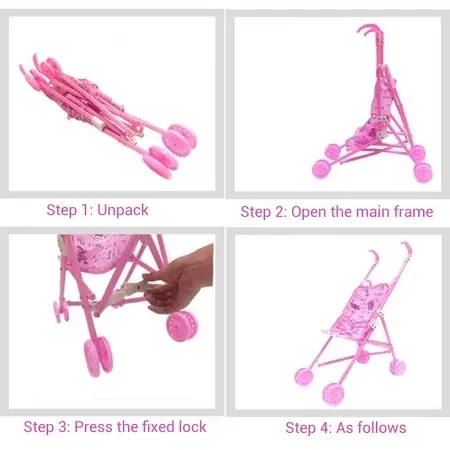 Step 1: Unpack

Step 2: Open the main frame

Step 3: Press the fixed lock

Step 4: As follows