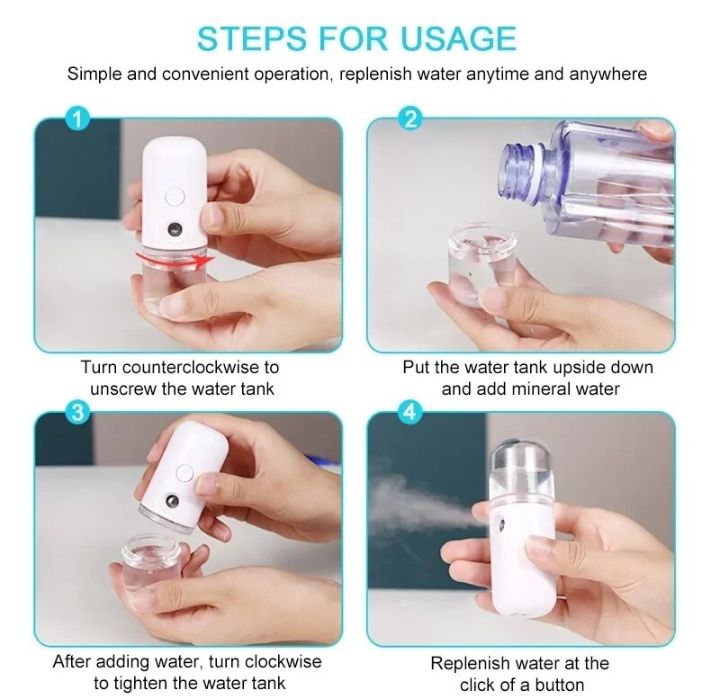 STEPS FOR USAGE

Simple and convenient operation, replenish water anytime and anywhere

1

Turn counterclockwise to unscrew the water tank

2

Put the water tank upside down and add mineral water

3

After adding water, turn clockwise to tighten the water tank

4

Replenish water at the click of a button