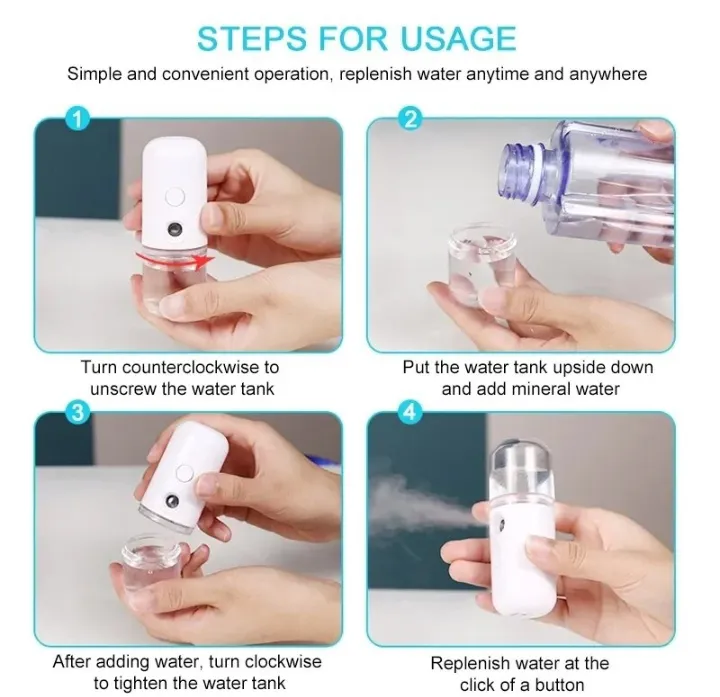 STEPS FOR USAGE

Simple and convenient operation, replenish water anytime and anywhere

1

Turn counterclockwise to unscrew the water tank

2

Put the water tank upside down and add mineral water

3

After adding water, turn clockwise to tighten the water tank

4

Replenish water at the click of a button