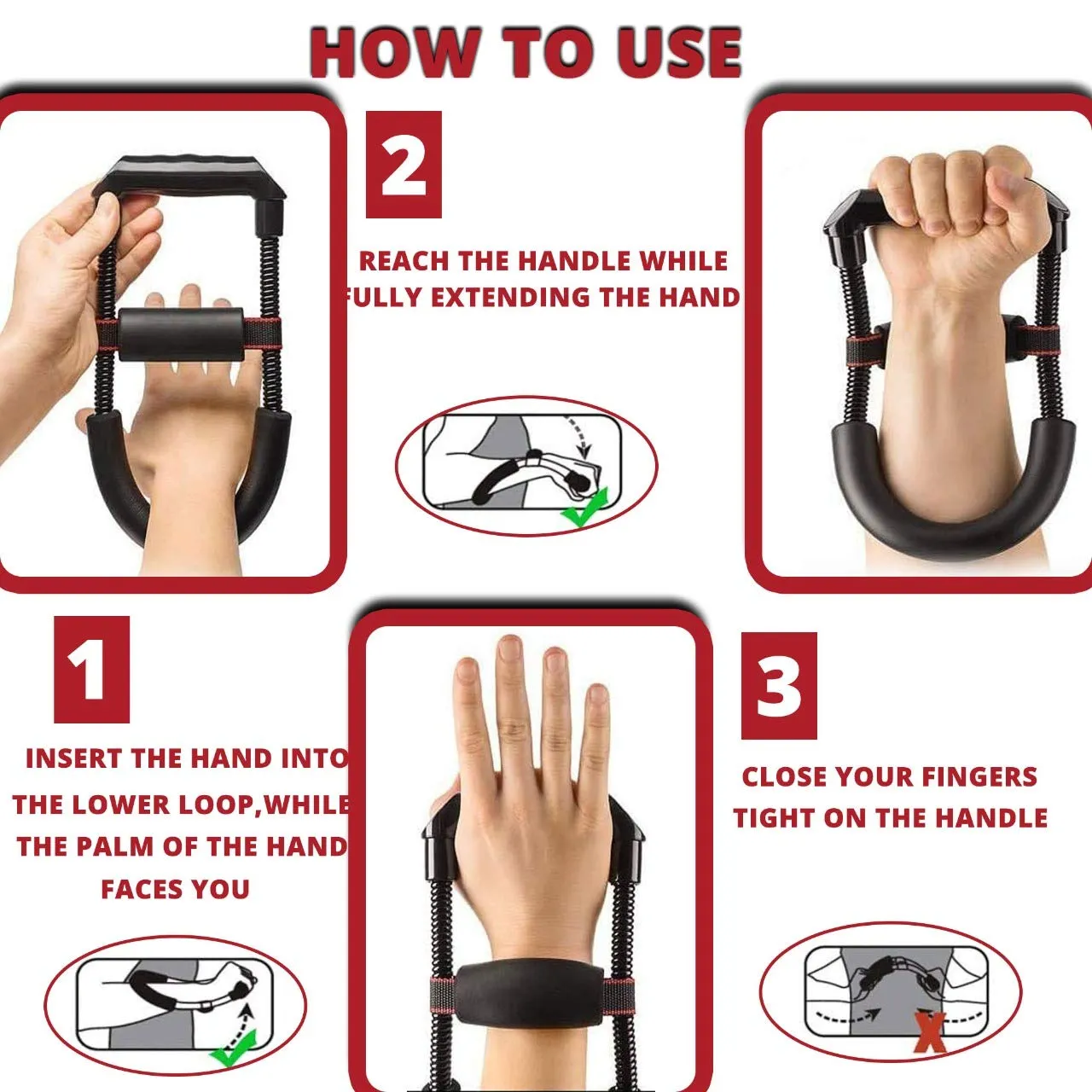 HOW TO USE

2

REACH THE HANDLE WHILE FULLY EXTENDING THE HAND

1

INSERT THE HAND INTO THE LOWER LOOP,WHILE THE PALM OF THE HAND FACES YOU

3

CLOSE YOUR FINGERS TIGHT ON THE HANDLE