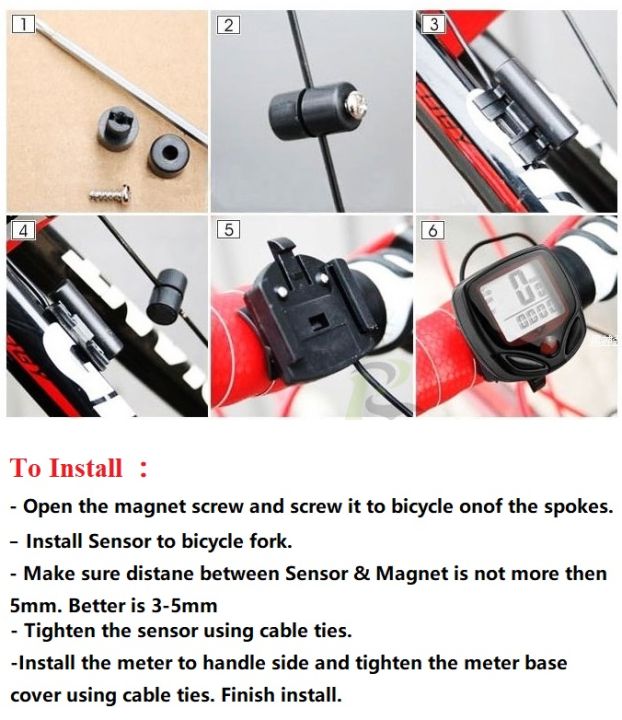 1

2

3

4

5

6

To Install ：

- Open the magnet screw and screw it to bicycle onof the spokes.

– Install Sensor to bicycle fork.

- Make sure distane between Sensor & Magnet is not more then 5mm. Better is 3-5mm

- Tighten the sensor using cable ties.

-Install the meter to handle side and tighten the meter base cover using cable ties. Finish install.