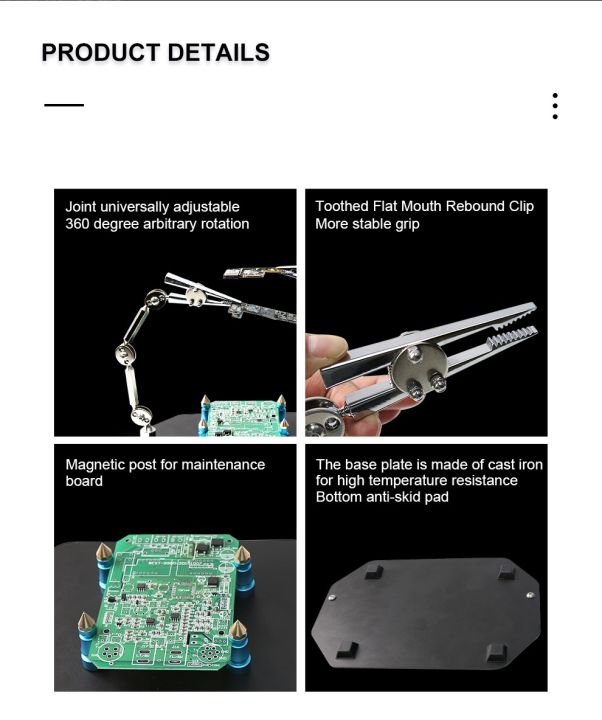 PRODUCT DETAILS

Joint universally adjustable
360 degree arbitrary rotation

Toothed Flat Mouth Rebound Clip
More stable grip

Magnetic post for maintenance board

The base plate is made of cast iron for high temperature resistance
Bottom anti-skid pad