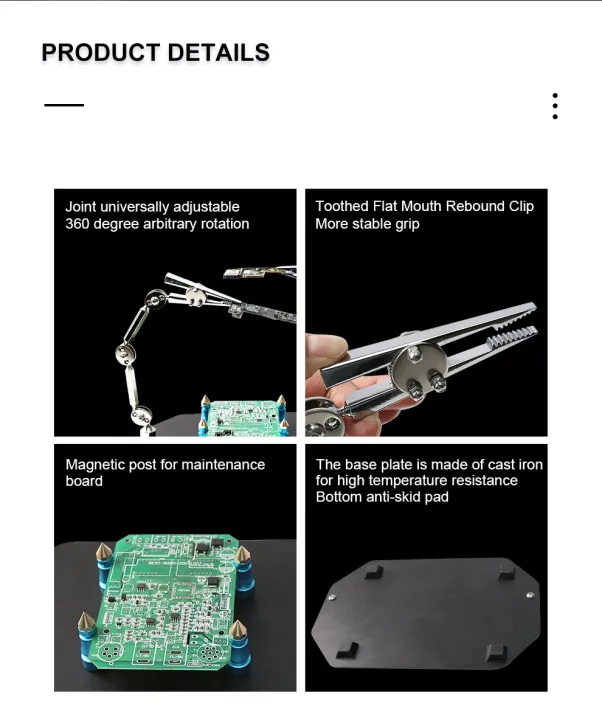 PRODUCT DETAILS

Joint universally adjustable
360 degree arbitrary rotation

Toothed Flat Mouth Rebound Clip
More stable grip

Magnetic post for maintenance board

The base plate is made of cast iron for high temperature resistance
Bottom anti-skid pad