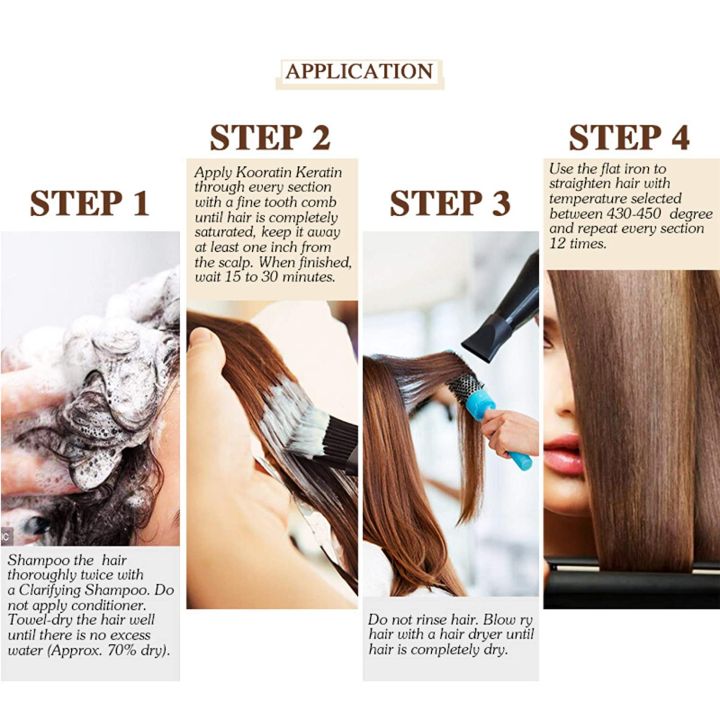 APPLICATION

STEP 1

Shampoo the hair thoroughly twice with a Clarifying Shampoo. Do not apply conditioner. Towel-dry the hair well until there is no excess water (Approx. 70% dry).

STEP 2

Apply Kooratin Keratin through every section with a fine tooth comb until hair is completely saturated, keep it away at least one inch from the scalp. When finished, wait 15 to 30 minutes.

STEP 3

Do not rinse hair. Blow ry hair with a hair dryer until hair is completely dry.

STEP 4

Use the flat iron to straighten hair with temperature selected between 430-450 degree and repeat every section 12 times.