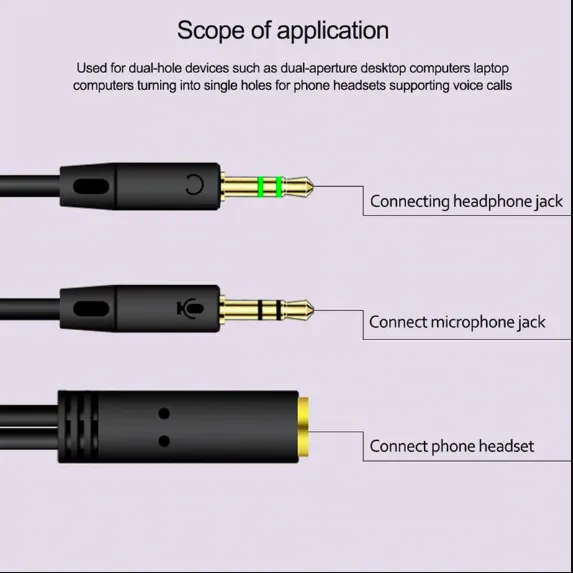 Scope of application

Used for dual-hole devices such as dual-aperture desktop computers laptop computers turning into single holes for phone headsets supporting voice calls

Connecting headphone jack

Connect microphone jack

Connect phone headset