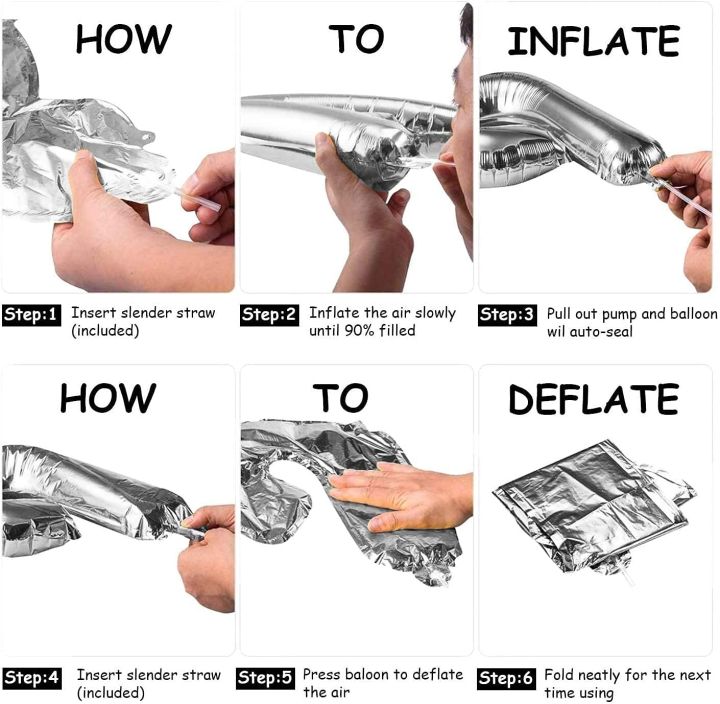 HOW

TO

INFLATE

Step:1 Insert slender straw (included)

Step:2 Inflate the air slowly until 90% filled

Step:3 Pull out pump and balloon wil auto-seal

HOW

TO

DEFLATE

Step:4 Insert slender straw (included)

Step:5 Press baloon to deflate the air

Step:6 Fold neatly for the next time using