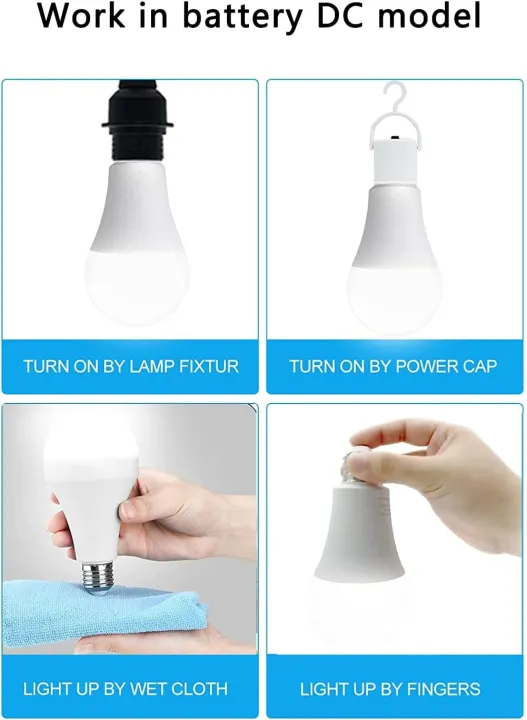 Work in battery DC model

TURN ON BY LAMP FIXTUR

TURN ON BY POWER CAP

LIGHT UP BY WET CLOTH

LIGHT UP BY FINGERS