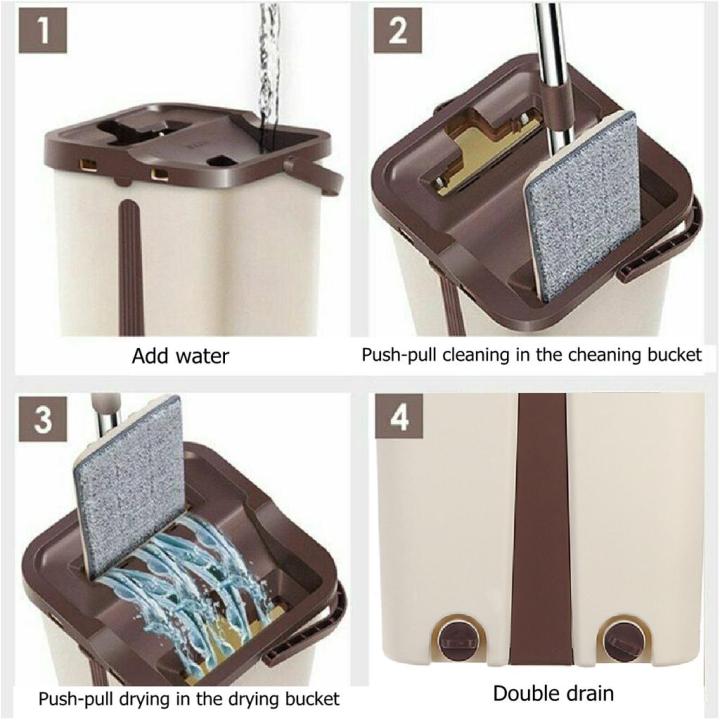 1

Add water

2

Push-pull cleaning in the cheaning bucket

3

Push-pull drying in the drying bucket

4

Double drain