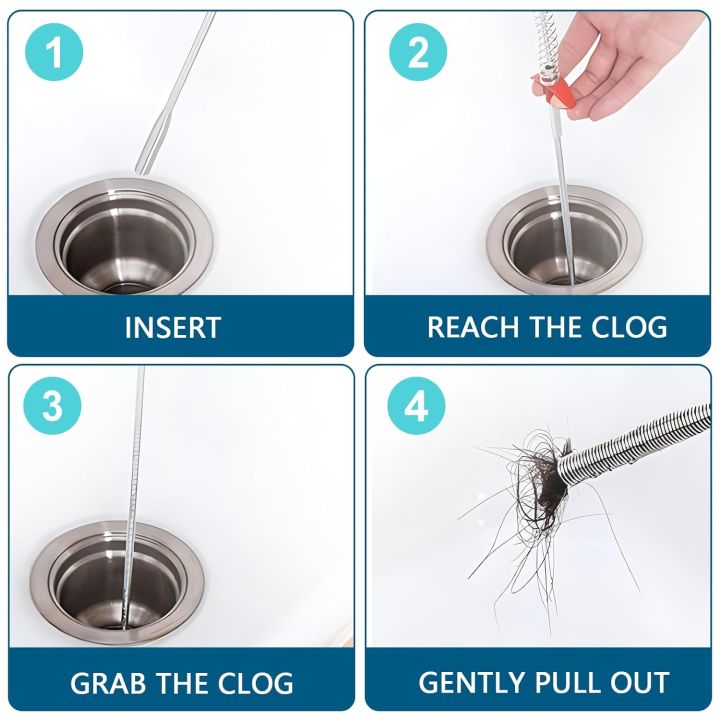 1

INSERT

2

REACH THE CLOG

3

GRAB THE CLOG

4

GENTLY PULL OUT