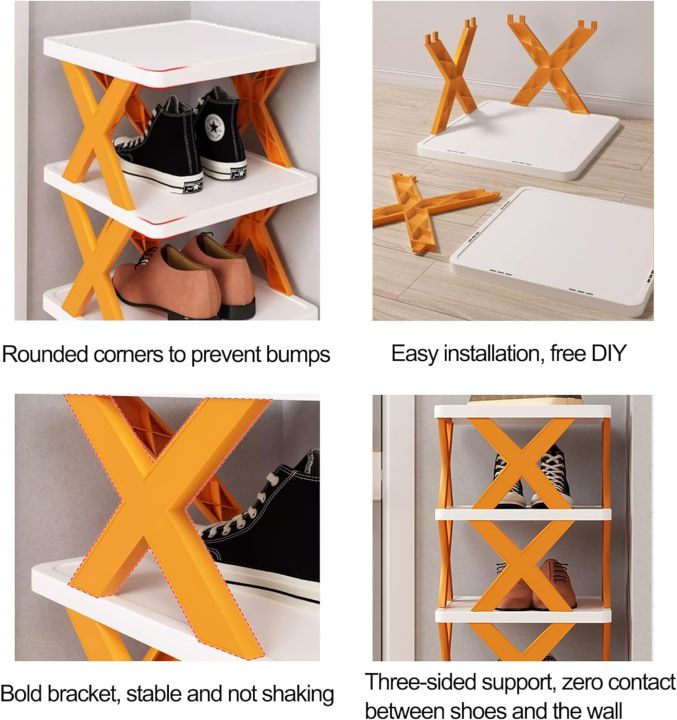 Rounded corners to prevent bumps

Easy installation, free DIY

Bold bracket, stable and not shaking

Three-sided support, zero contact between shoes and the wall