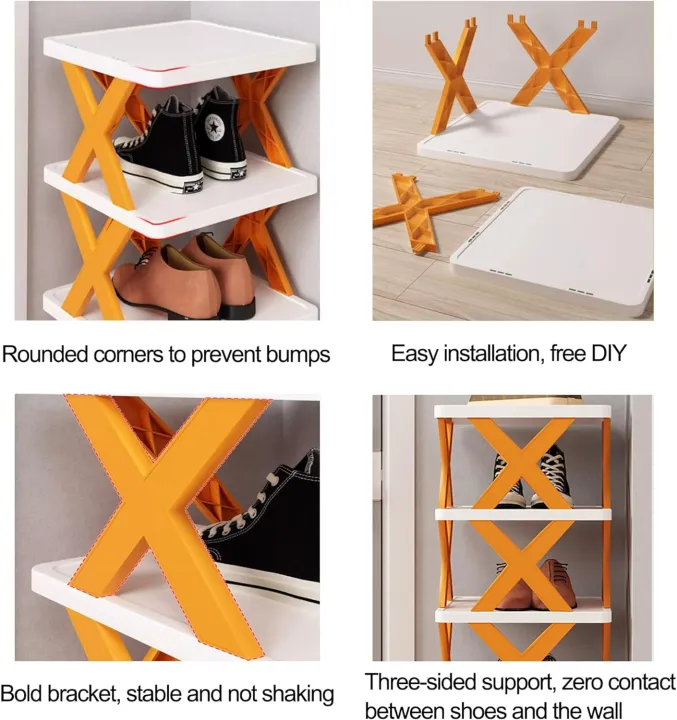 Rounded corners to prevent bumps

Easy installation, free DIY

Bold bracket, stable and not shaking

Three-sided support, zero contact between shoes and the wall