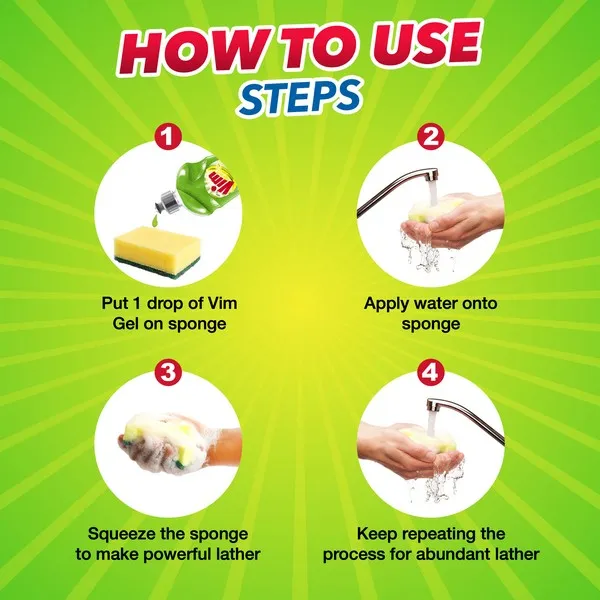 HOW TO USE
STEPS

1

Vim

Put 1 drop of Vim Gel on sponge

2

Apply water onto sponge

3

Squeeze the sponge to make powerful lather

4

Keep repeating the process for abundant lather