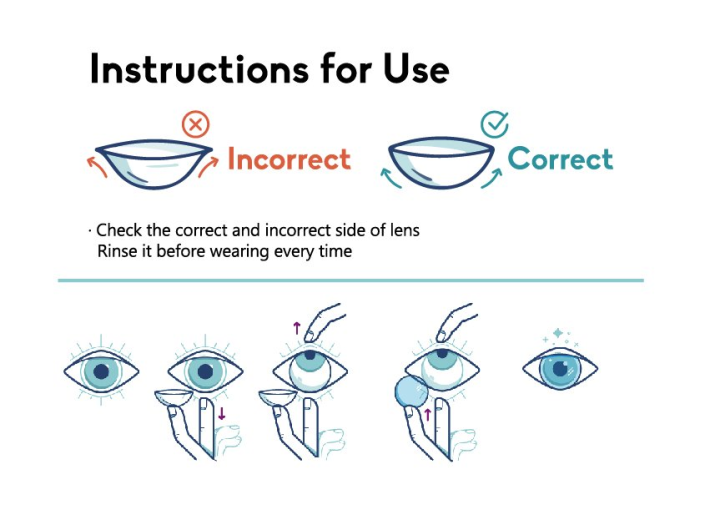 Instructions for Use

Incorrect

Correct

· Check the correct and incorrect side of lens
Rinse it before wearing every time