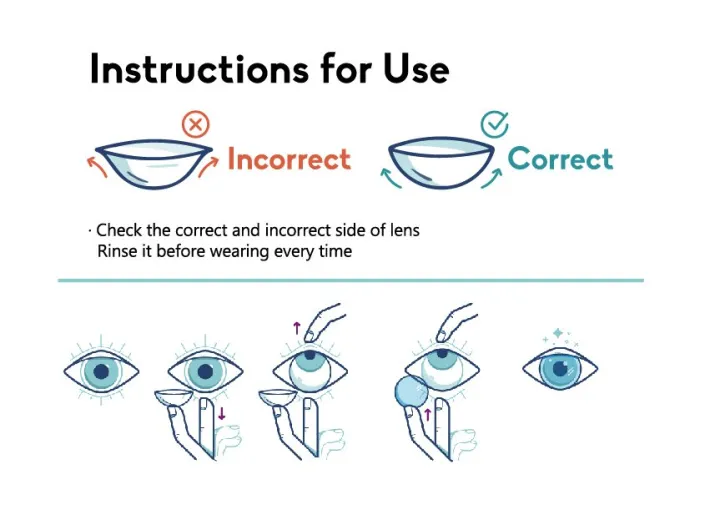 Instructions for Use

Incorrect

Correct

· Check the correct and incorrect side of lens
Rinse it before wearing every time