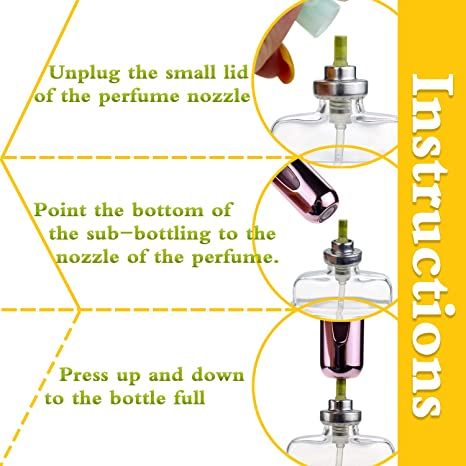 Unplug the small lid of the perfume nozzle

Point the bottom of the sub-bottling to the nozzle of the perfume.

Press up and down to the bottle full

Instructions