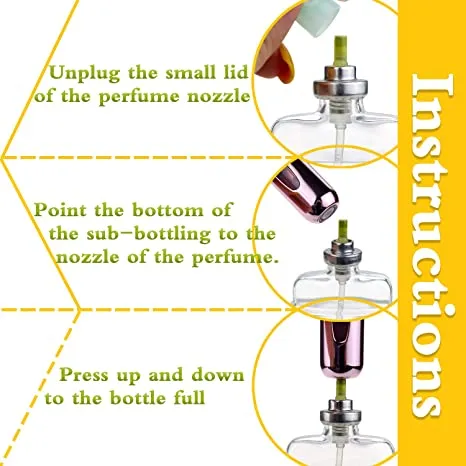 Instructions

Unplug the small lid of the perfume nozzle

Point the bottom of the sub-bottling to the nozzle of the perfume.

Press up and down to the bottle full