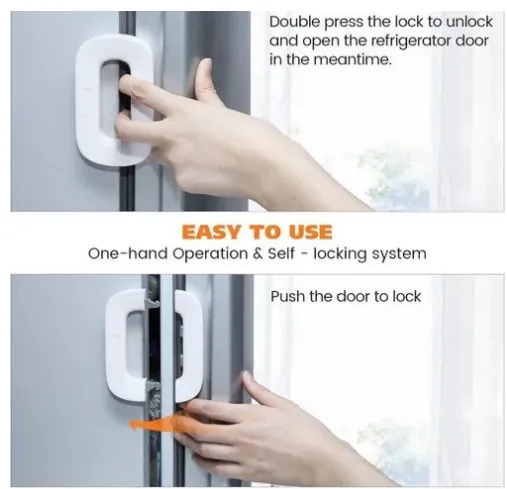 Double press the lock to unlock and open the refrigerator door in the meantime.

EASY TO USE
One-hand Operation & Self - locking system

Push the door to lock