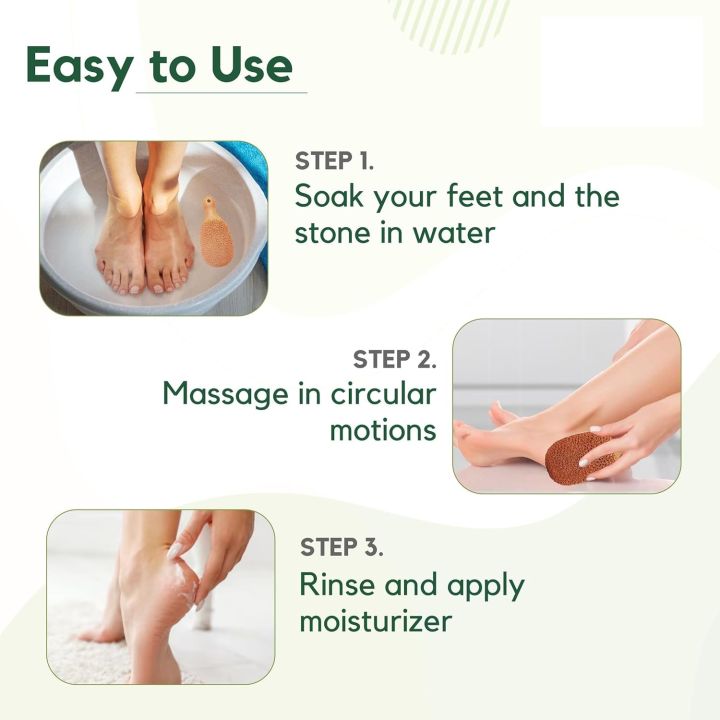 Easy to Use

STEP 1.
Soak your feet and the stone in water

STEP 2.
Massage in circular motions

STEP 3.
Rinse and apply moisturizer