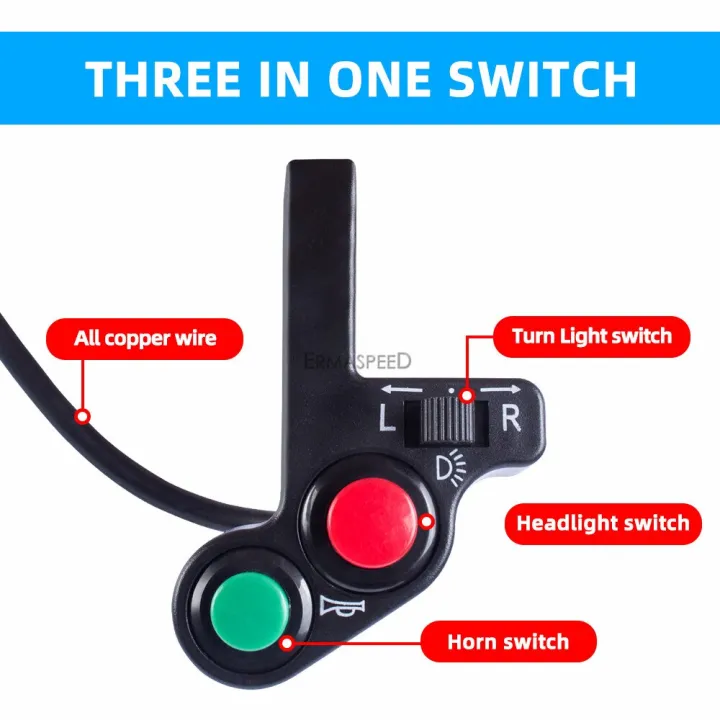 THREE IN ONE SWITCH

All copper wire

Turn Light switch

ERMASPEED

L

R

Headlight switch

Horn switch