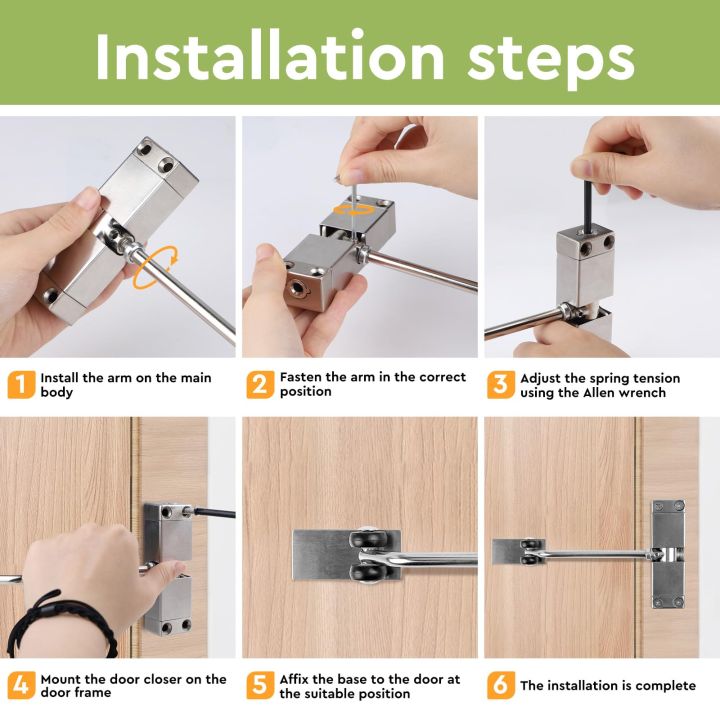 Installation steps

1 Install the arm on the main body

2 Fasten the arm in the correct position

3 Adjust the spring tension using the Allen wrench

4 Mount the door closer on the door frame

5 Affix the base to the door at the suitable position

6 The installation is complete