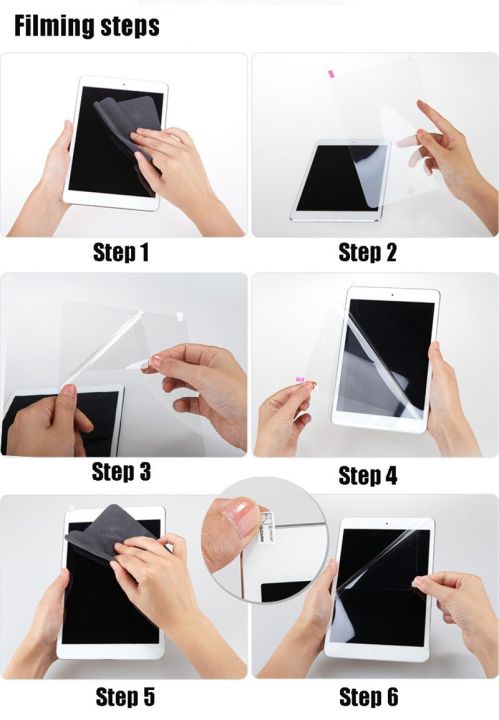 Filming steps

Step 1

Step 2

Step 3

Step 4

Step 5

Step 6