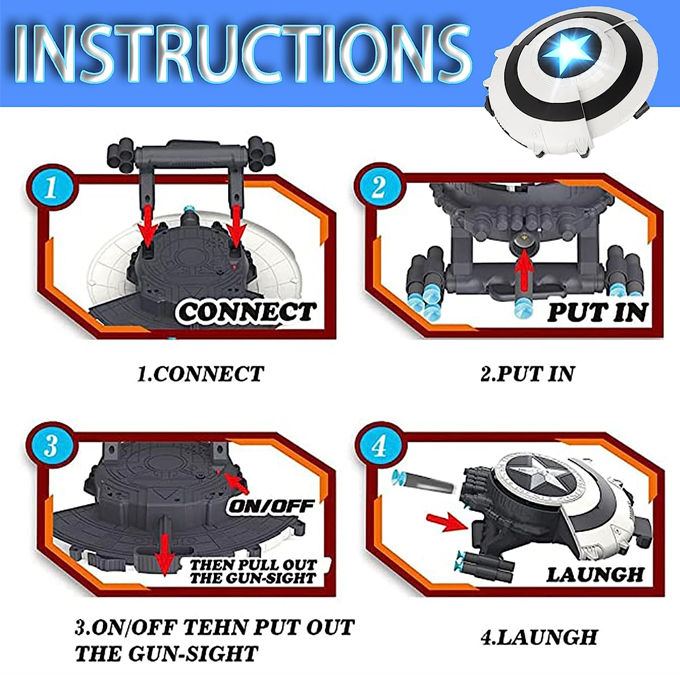 INSTRUCTIONS

1

CONNECT

1.CONNECT

2

PUT IN

2.PUT IN

3

ON/OFF

THEN PULL OUT THE GUN-SIGHT

3.ON/OFF TEHN PUT OUT THE GUN-SIGHT

4

LAUNGH

4.LAUNGH