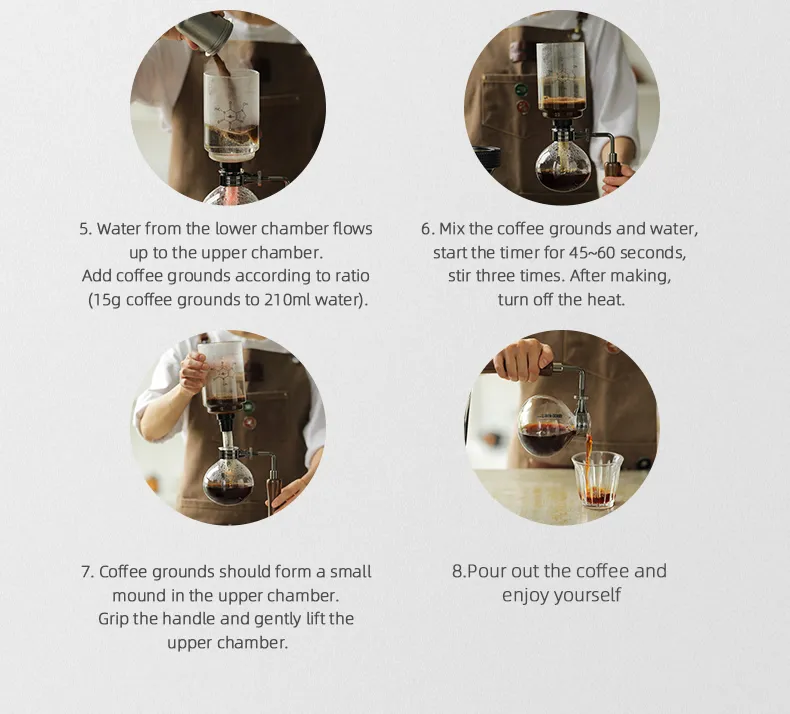 5. Water from the lower chamber flows up to the upper chamber.
Add coffee grounds according to ratio (15g coffee grounds to 210ml water).

6. Mix the coffee grounds and water, start the timer for 45~60 seconds, stir three times. After making, turn off the heat.

7. Coffee grounds should form a small mound in the upper chamber.
Grip the handle and gently lift the upper chamber.

8.Pour out the coffee and enjoy yourself