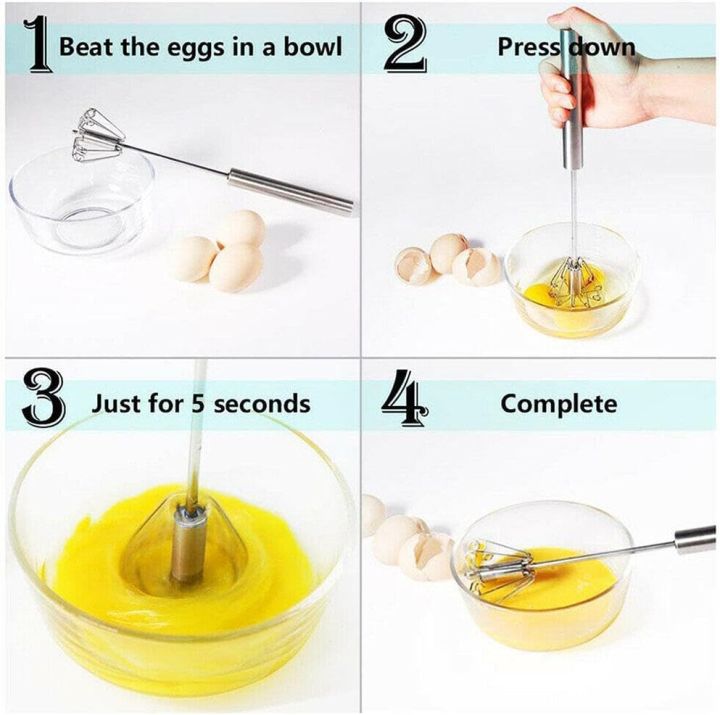 1 Beat the eggs in a bowl

2 Press down

3 Just for 5 seconds

4 Complete