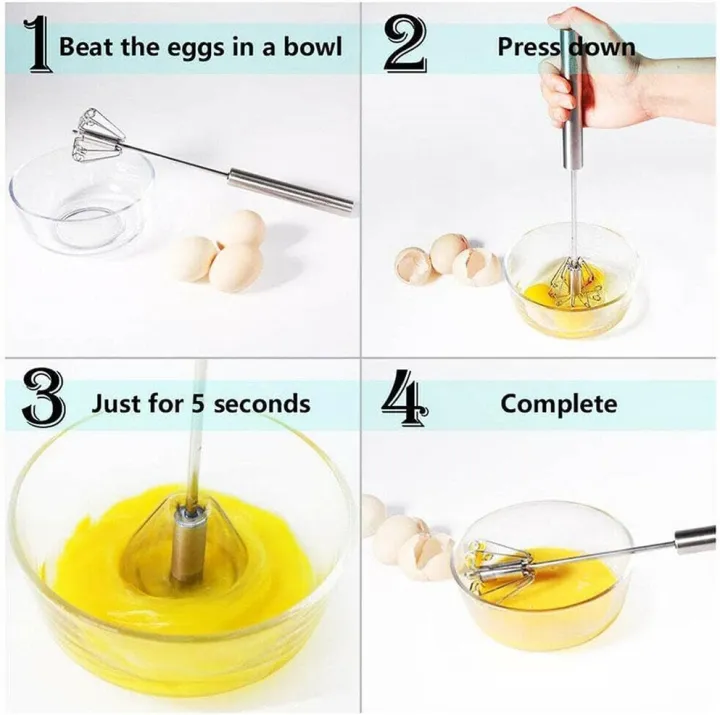 1 Beat the eggs in a bowl

2 Press down

3 Just for 5 seconds

4 Complete