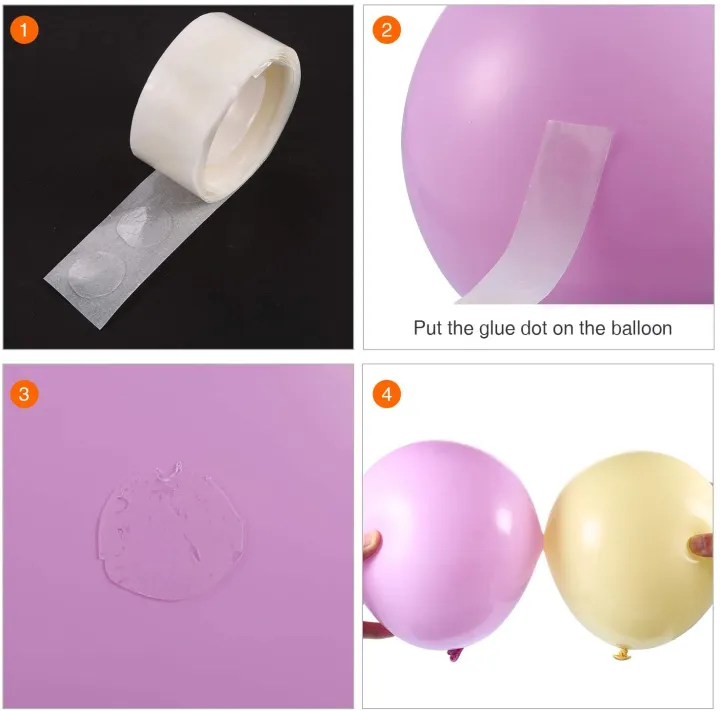 1

2

Put the glue dot on the balloon

3

4