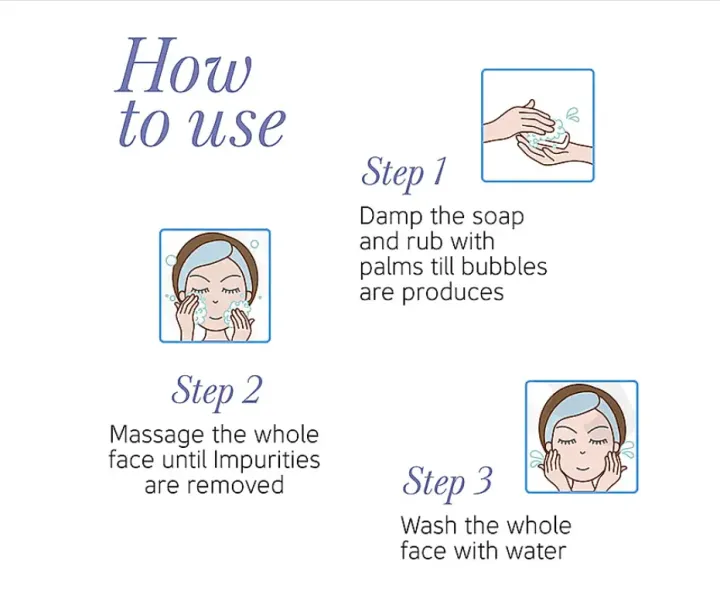 How to use

Step 1

Damp the soap and rub with palms till bubbles are produces

Step 2

Massage the whole face until Impurities are removed

Step 3

Wash the whole face with water