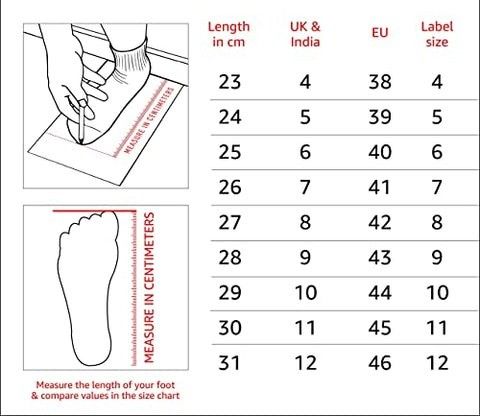 MEASURE IN CENTIMETERS

MEASURE IN CENTIMETERS

Measure the length of your foot & compare values in the size chart

| Length in cm | UK & India | EU | Label size |
|---|---|---|---|
| 23 | 4 | 38 | 4 |
| 24 | 5 | 39 | 5 |
| 25 | 6 | 40 | 6 |
| 26 | 7 | 41 | 7 |
| 27 | 8 | 42 | 8 |
| 28 | 9 | 43 | 9 |
| 29 | 10 | 44 | 10 |
| 30 | 11 | 45 | 11 |
| 31 | 12 | 46 | 12 |