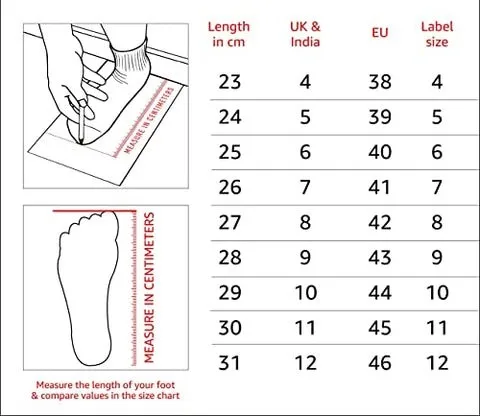 MEASURE IN CENTIMETERS

MEASURE IN CENTIMETERS

Measure the length of your foot & compare values in the size chart

| Length in cm | UK & India | EU | Label size |
|---|---|---|---|
| 23 | 4 | 38 | 4 |
| 24 | 5 | 39 | 5 |
| 25 | 6 | 40 | 6 |
| 26 | 7 | 41 | 7 |
| 27 | 8 | 42 | 8 |
| 28 | 9 | 43 | 9 |
| 29 | 10 | 44 | 10 |
| 30 | 11 | 45 | 11 |
| 31 | 12 | 46 | 12 |