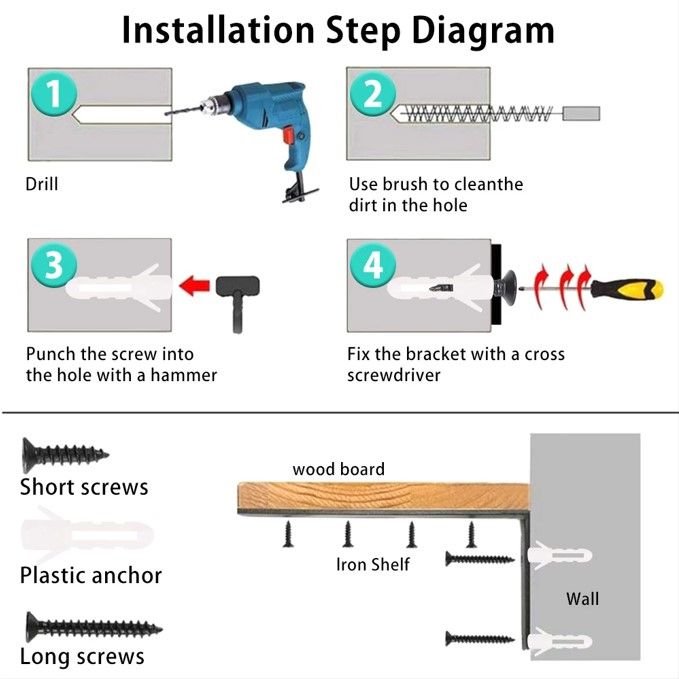 Installation Step Diagram

1

Drill

2

Use brush to cleanthe dirt in the hole

3

Punch the screw into the hole with a hammer

4

Fix the bracket with a cross screwdriver

Short screws

Plastic anchor

Long screws

wood board

Iron Shelf

Wall