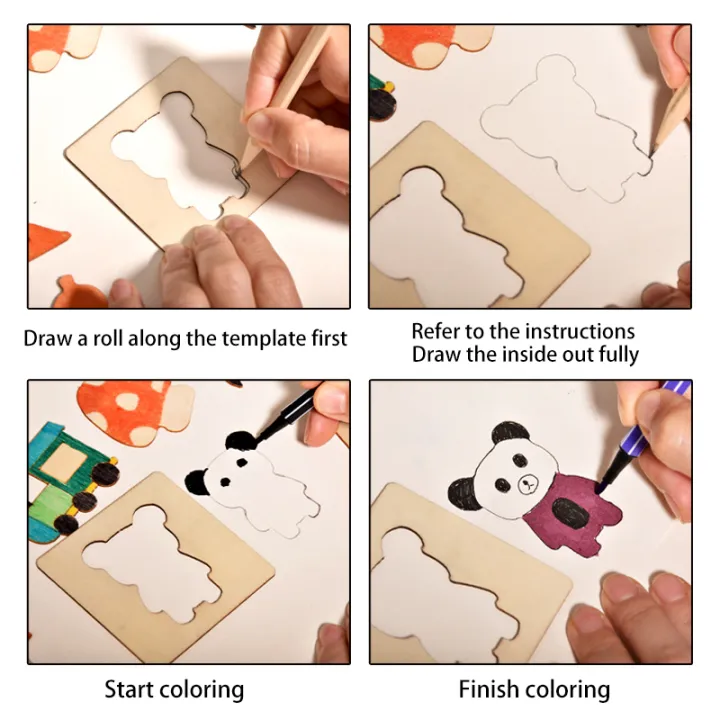 Draw a roll along the template first

Refer to the instructions
Draw the inside out fully

Start coloring

Finish coloring