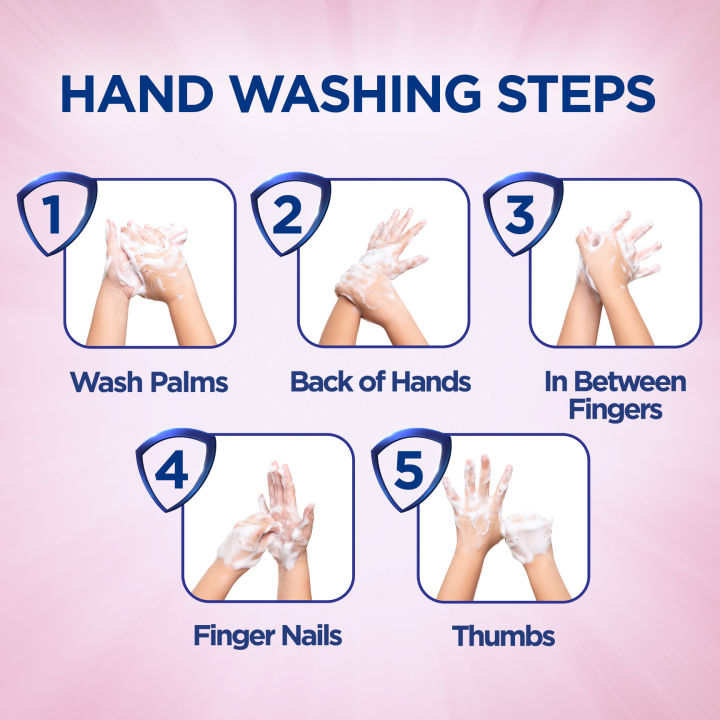 HAND WASHING STEPS

1

Wash Palms

2

Back of Hands

3

In Between Fingers

4

Finger Nails

5

Thumbs